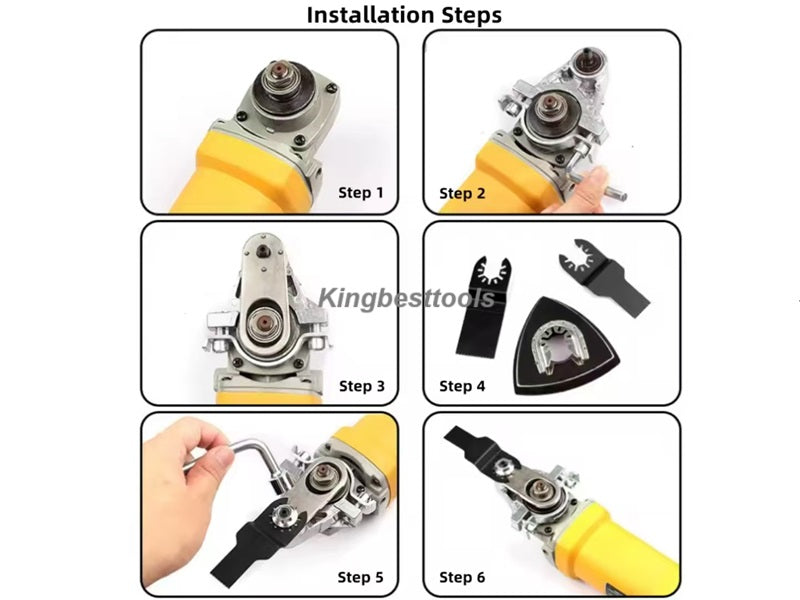 Installation Steps

Step 1

Step 2

Kingbesttools

Step 3

Step 4

Step 5

Step 6