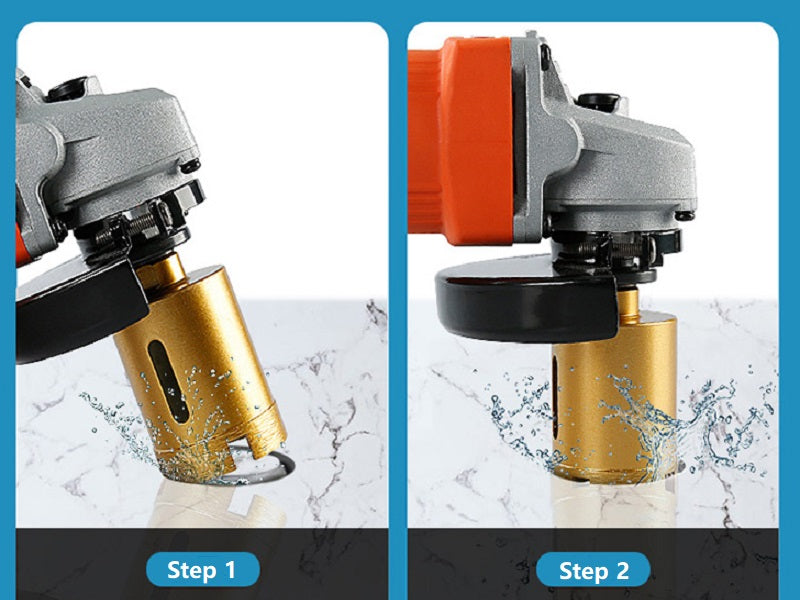 Step 1

Step 2