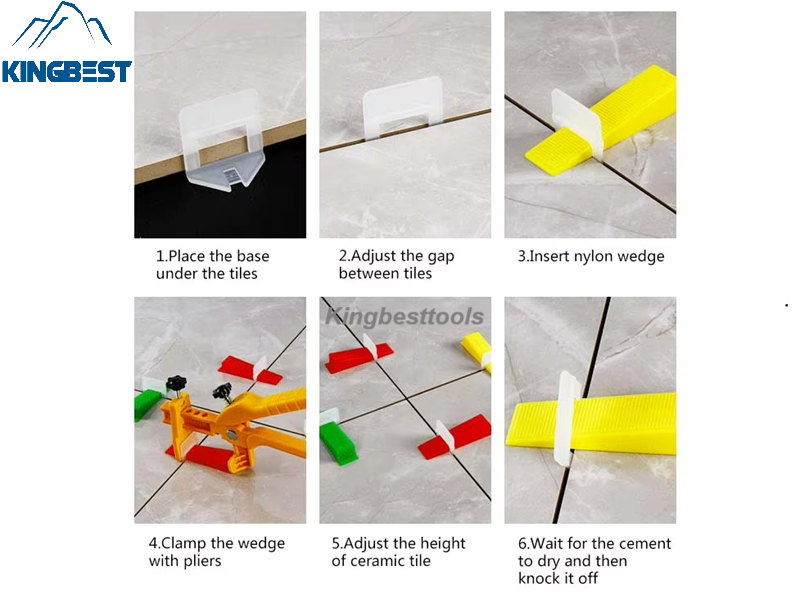 KINGBEST

1.Place the base under the tiles

2.Adjust the gap between tiles

3.Insert nylon wedge

Kingbesttools

4.Clamp the wedge with pliers

5.Adjust the height of ceramic tile

6.Wait for the cement to dry and then knock it off