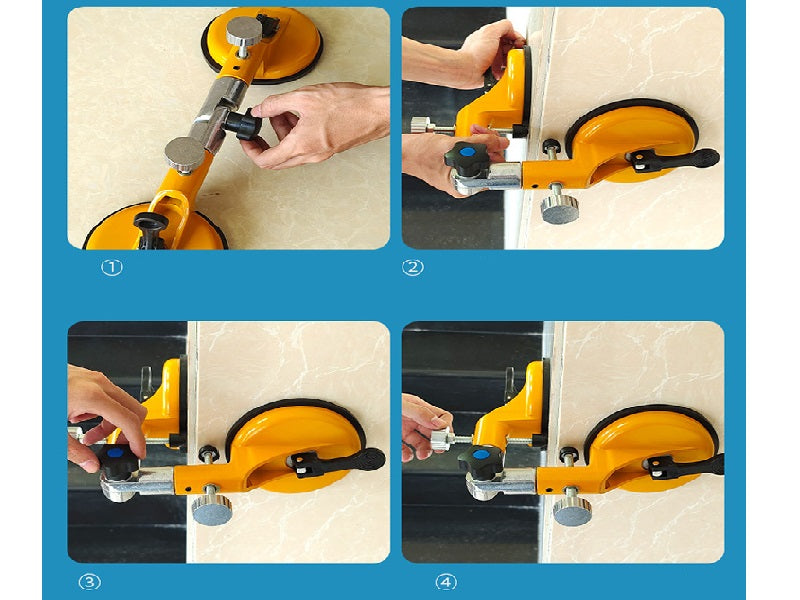 ①

②

③

④